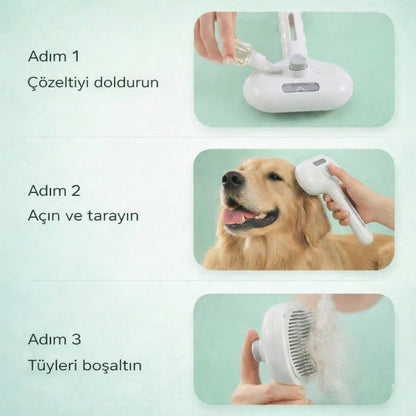 Adım 1
Çözeltiyi doldurun

Adım 2
Açın ve tarayın

Adım 3
Tüyleri boşaltın