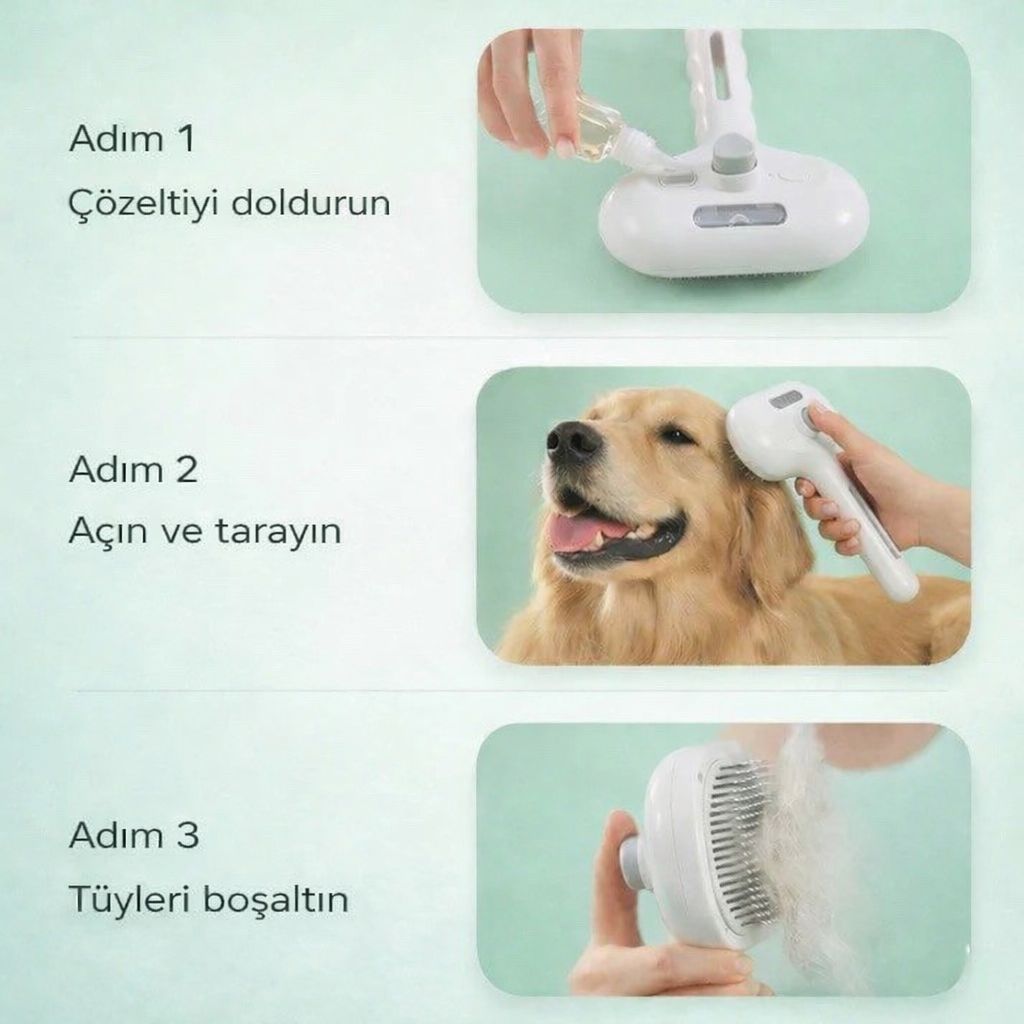 Adım 1
Çözeltiyi doldurun

Adım 2
Açın ve tarayın

Adım 3
Tüyleri boşaltın