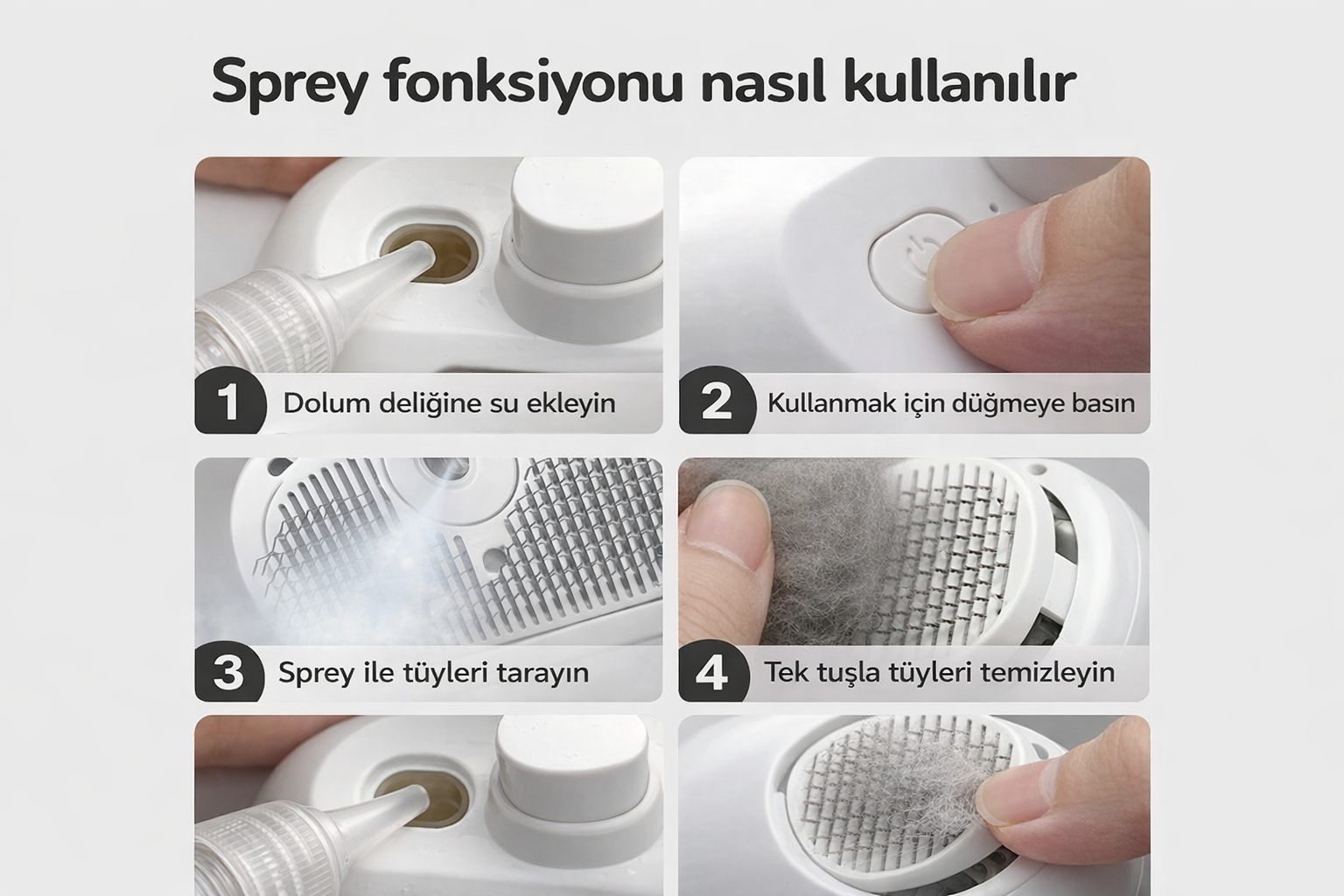 Sprey fonksiyonu nasıl kullanılır

1 Dolum deliğine su ekleyin

2 Kullanmak için düğmeye basın

3 Sprey ile tüyleri tarayın

4 Tek tuşla tüyleri temizleyin